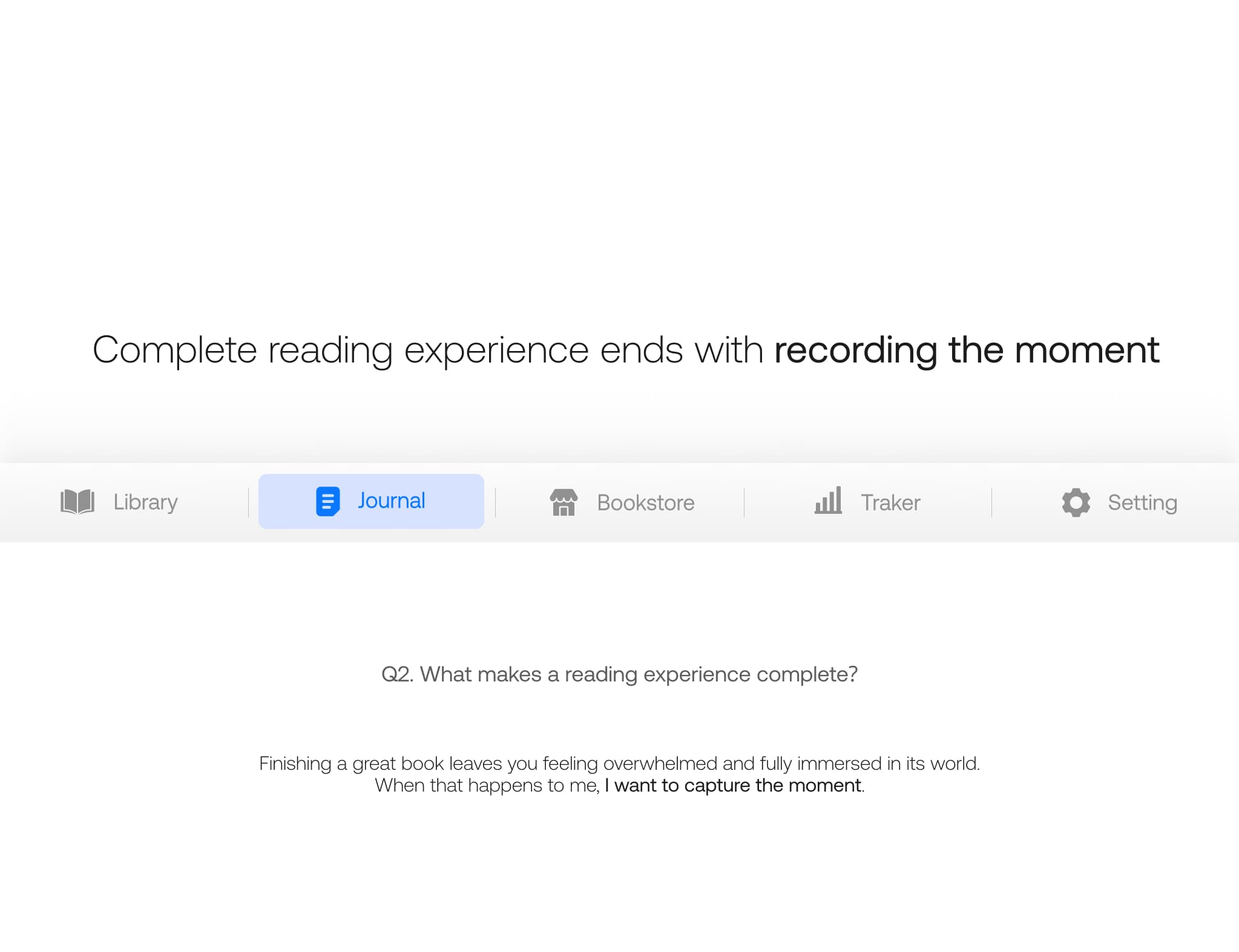 Complete reading experience ends with recording the moment

Library
Journal
Bookstore
Traker
Setting

Q2. What makes a reading experience complete?

Finishing a great book leaves you feeling overwhelmed and fully immersed in its world. When that happens to me, I want to capture the moment.